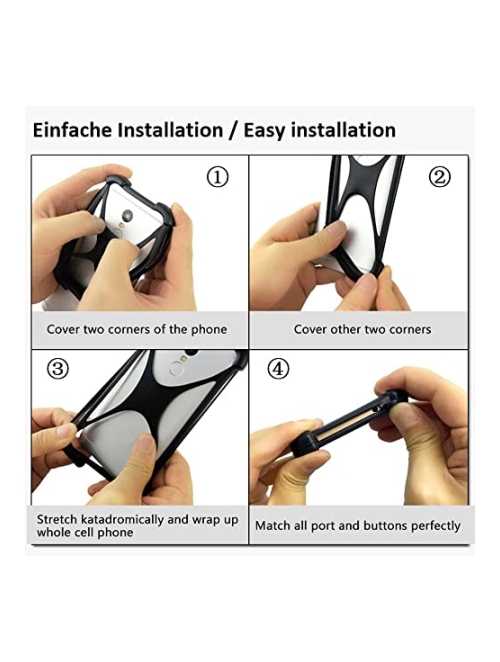 Einfache Installation / Easy installation

①

Cover two corners of the phone

②

Cover other two corners

③

Stretch katadromically and wrap up whole cell phone

④

Match all port and buttons perfectly